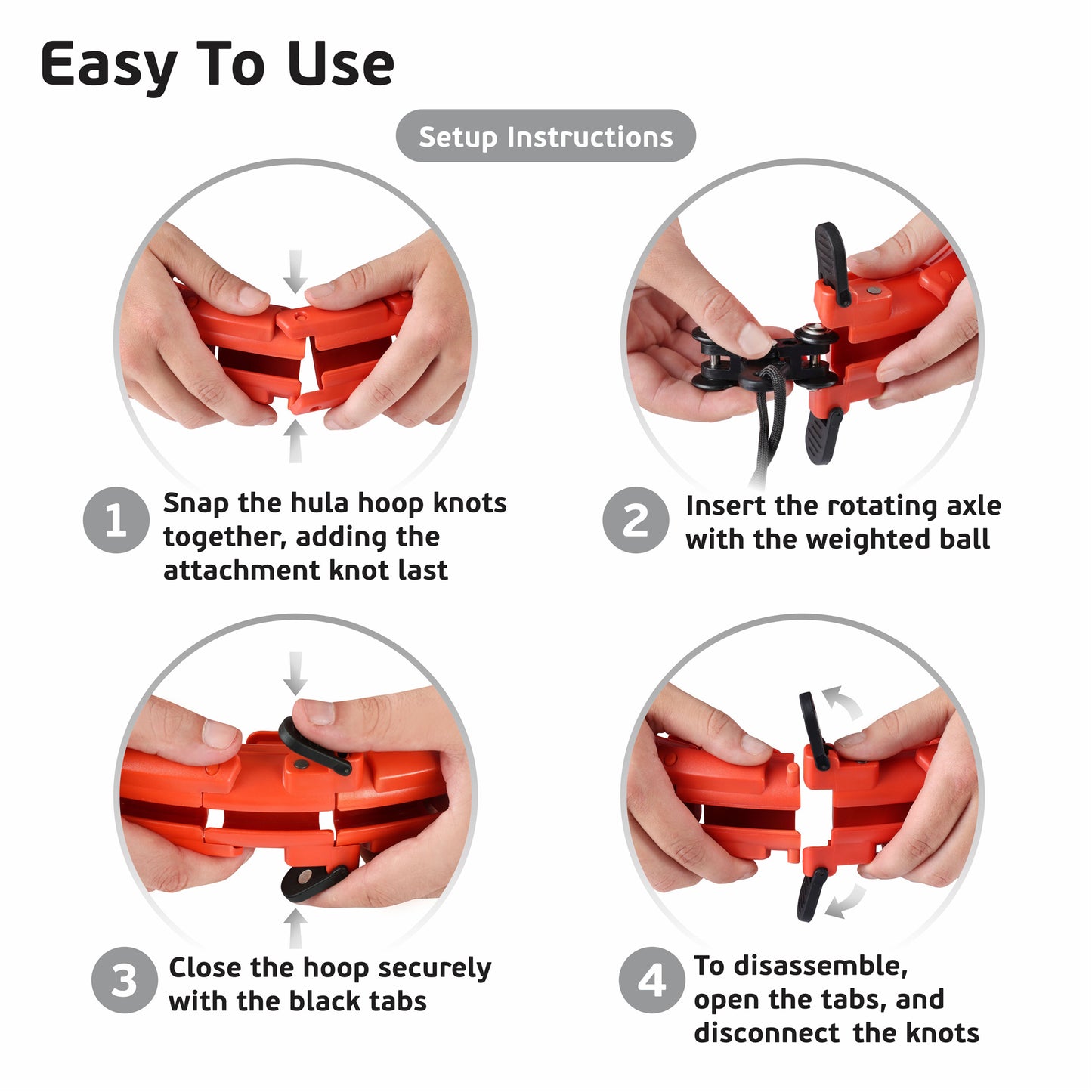 Easy To Use

Setup Instructions

1 Snap the hula hoop knots together, adding the attachment knot last

2 Insert the rotating axle with the weighted ball

3 Close the hoop securely with the black tabs

4 To disassemble, open the tabs, and disconnect the knots